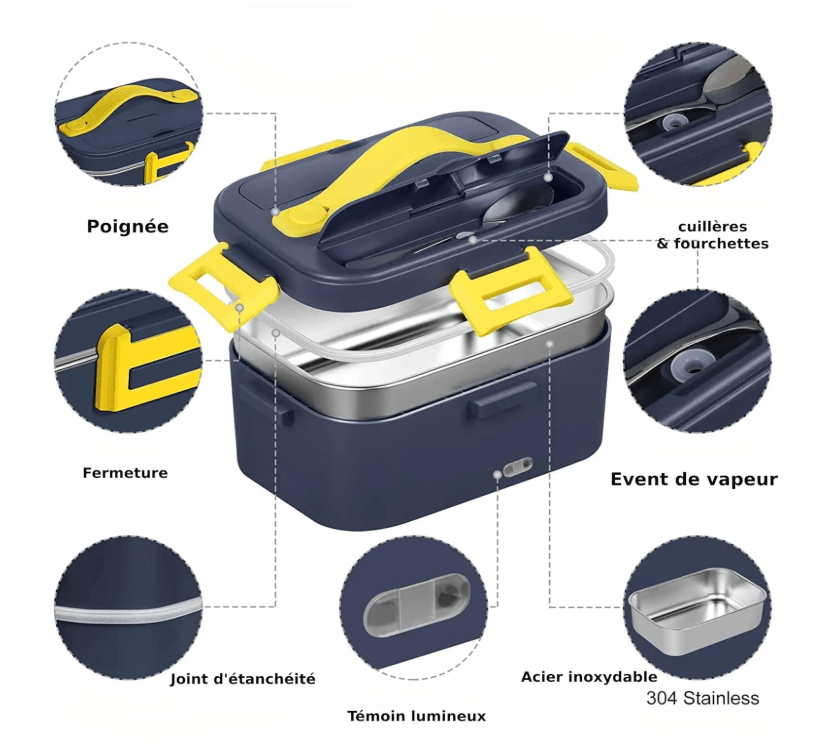 Poignée

cuillères
& fourchettes

Fermeture

Event de vapeur

Joint d'étanchéité

Témoin lumineux

Acier inoxydable
304 Stainless